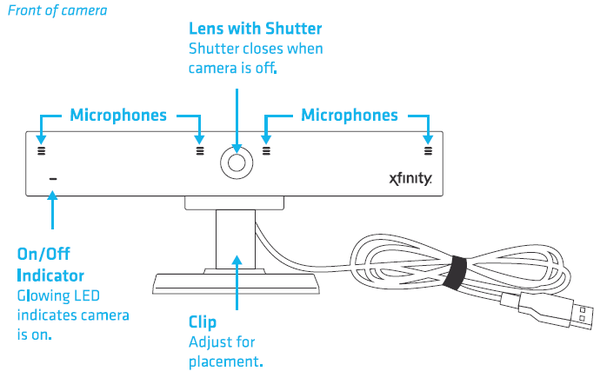 Front of camera

Lens with Shutter
Shutter closes when camera is off.

Microphones

Microphones

xfinity.

On/Off Indicator
Glowing LED indicates camera is on.

Clip
Adjust for placement.