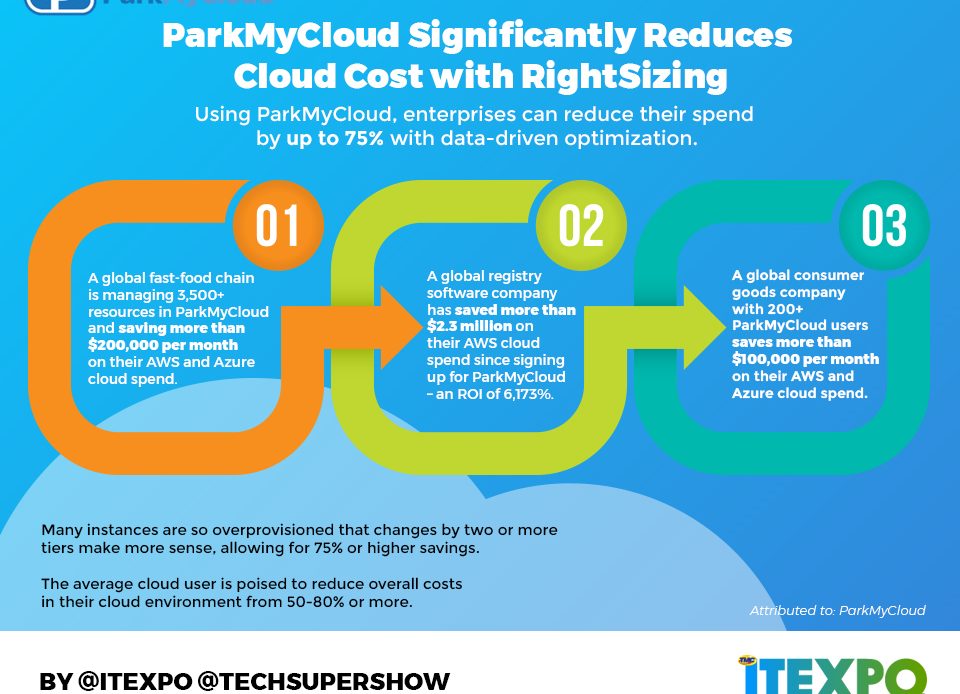 ParkMyCloud Significantly Reduces Cloud Cost with RightSizing

Using ParkMyCloud, enterprises can reduce their spend by up to 75% with data-driven optimization.

01

A global fast-food chain is managing 3,500+ resources in ParkMyCloud and saving more than $200,000 per month on their AWS and Azure cloud spend.

02

A global registry software company has saved more than $2.3 million on their AWS cloud spend since signing up for ParkMyCloud – an ROI of 6,173%.

03

A global consumer goods company with 200+ ParkMyCloud users saves more than $100,000 per month on their AWS and Azure cloud spend.

Many instances are so overprovisioned that changes by two or more tiers make more sense, allowing for 75% or higher savings.

The average cloud user is poised to reduce overall costs in their cloud environment from 50-80% or more.

Attributed to: ParkMyCloud

BY @ITEXPO @TECHSUPERSHOW

TMC ITEXPO