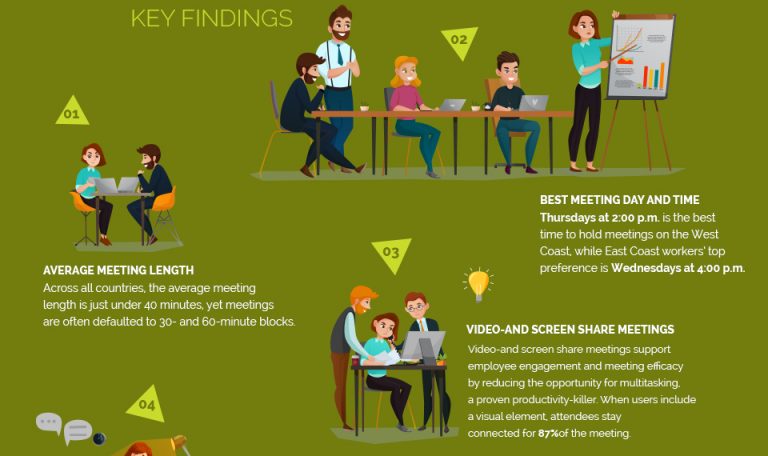 KEY FINDINGS

01

AVERAGE MEETING LENGTH
Across all countries, the average meeting length is just under 40 minutes, yet meetings are often defaulted to 30- and 60-minute blocks.

02

BEST MEETING DAY AND TIME
Thursdays at 2:00 p.m. is the best time to hold meetings on the West Coast, while East Coast workers' top preference is Wednesdays at 4:00 p.m.

03

VIDEO-AND SCREEN SHARE MEETINGS
Video-and screen share meetings support employee engagement and meeting efficacy by reducing the opportunity for multitasking, a proven productivity-killer. When users include a visual element, attendees stay connected for 87%of the meeting.

04