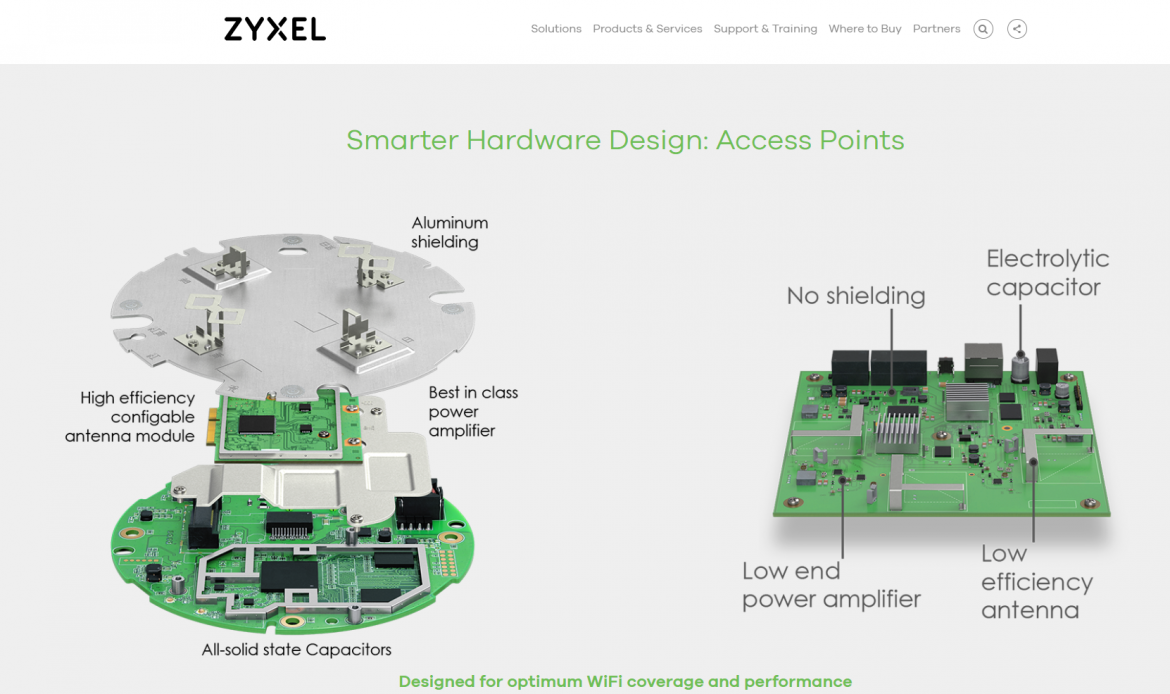 ZYXEL

Solutions Products & Services Support & Training Where to Buy Partners

Smarter Hardware Design: Access Points

Aluminum shielding

High efficiency configable antenna module

Best in class power amplifier

All-solid state Capacitors

No shielding

Electrolytic capacitor

Low end power amplifier

Low efficiency antenna

Designed for optimum WiFi coverage and performance