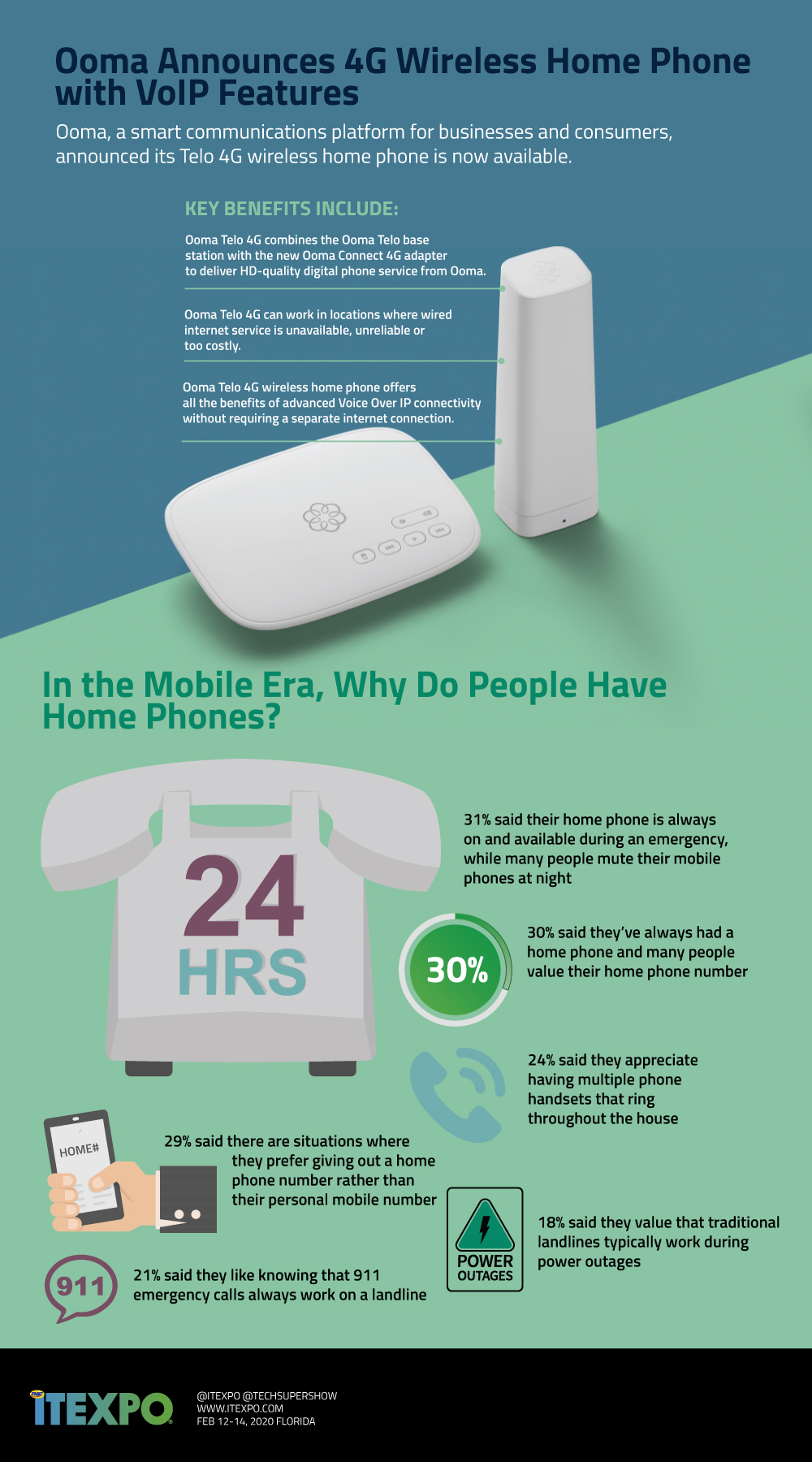 Ooma Announces 4G Wireless Home Phone with VoIP Features

Ooma, a smart communications platform for businesses and consumers, announced its Telo 4G wireless home phone is now available.

KEY BENEFITS INCLUDE:

Ooma Telo 4G combines the Ooma Telo base station with the new Ooma Connect 4G adapter to deliver HD-quality digital phone service from Ooma.

Ooma Telo 4G can work in locations where wired internet service is unavailable, unreliable or too costly.

Ooma Telo 4G wireless home phone offers all the benefits of advanced Voice Over IP connectivity without requiring a separate internet connection.

In the Mobile Era, Why Do People Have Home Phones?

24 HRS

31% said their home phone is always on and available during an emergency, while many people mute their mobile phones at night

30%

30% said they've always had a home phone and many people value their home phone number

24% said they appreciate having multiple phone handsets that ring throughout the house

HOME#

29% said there are situations where they prefer giving out a home phone number rather than their personal mobile number

POWER OUTAGES

18% said they value that traditional landlines typically work during power outages

911

21% said they like knowing that 911 emergency calls always work on a landline

ITEXPO

@ITEXPO @TECHSUPERSHOW
WWW.ITEXPO.COM
FEB 12-14, 2020 FLORIDA