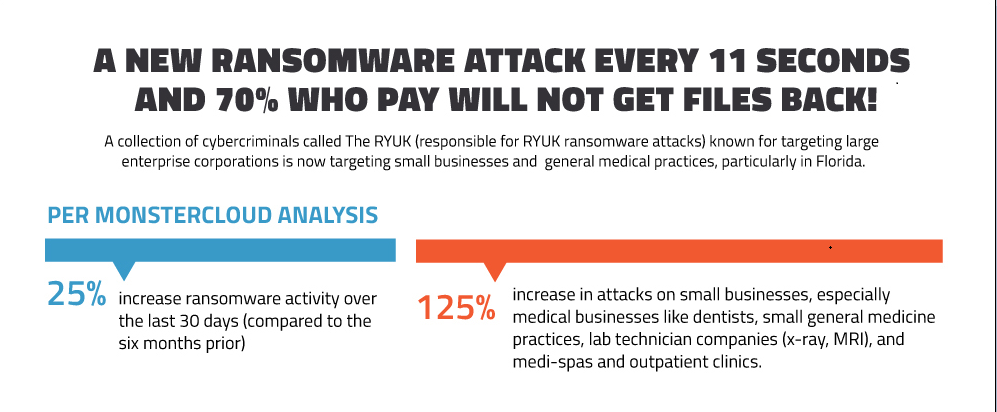 A NEW RANSOMWARE ATTACK EVERY 11 SECONDS AND 70% WHO PAY WILL NOT GET FILES BACK!

A collection of cybercriminals called The RYUK (responsible for RYUK ransomware attacks) known for targeting large enterprise corporations is now targeting small businesses and general medical practices, particularly in Florida.

PER MONSTERCLOUD ANALYSIS

25% increase ransomware activity over the last 30 days (compared to the six months prior)

125% increase in attacks on small businesses, especially medical businesses like dentists, small general medicine practices, lab technician companies (x-ray, MRI), and medi-spas and outpatient clinics.