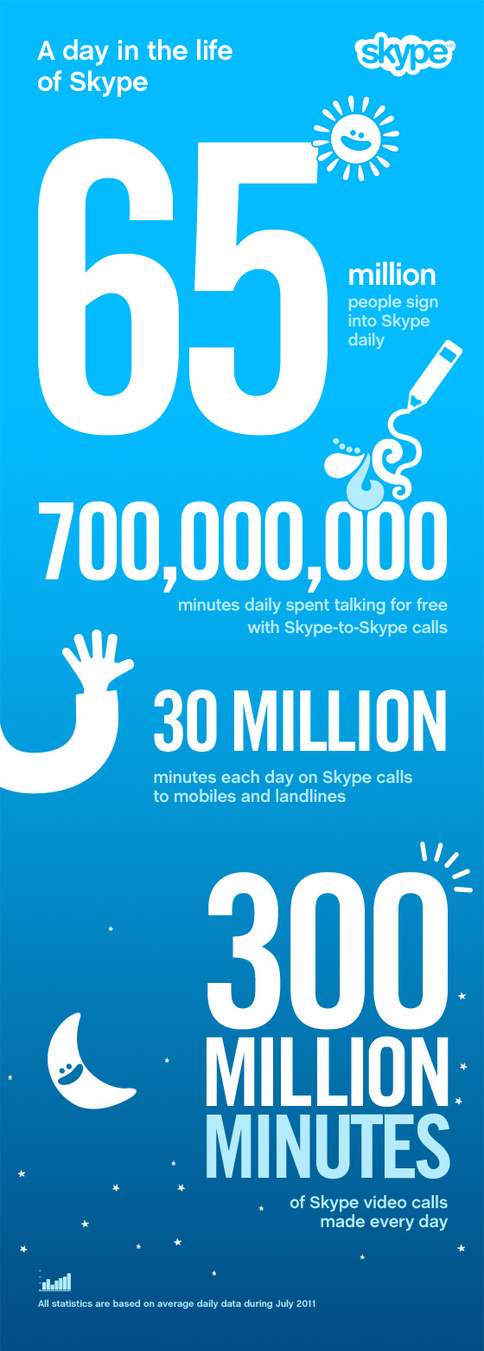 A day in the life of Skype

skype

65 million people sign into Skype daily

700,000,000 minutes daily spent talking for free with Skype-to-Skype calls

30 MILLION minutes each day on Skype calls to mobiles and landlines

300 MILLION MINUTES of Skype video calls made every day

All statistics are based on average daily data during July 2011